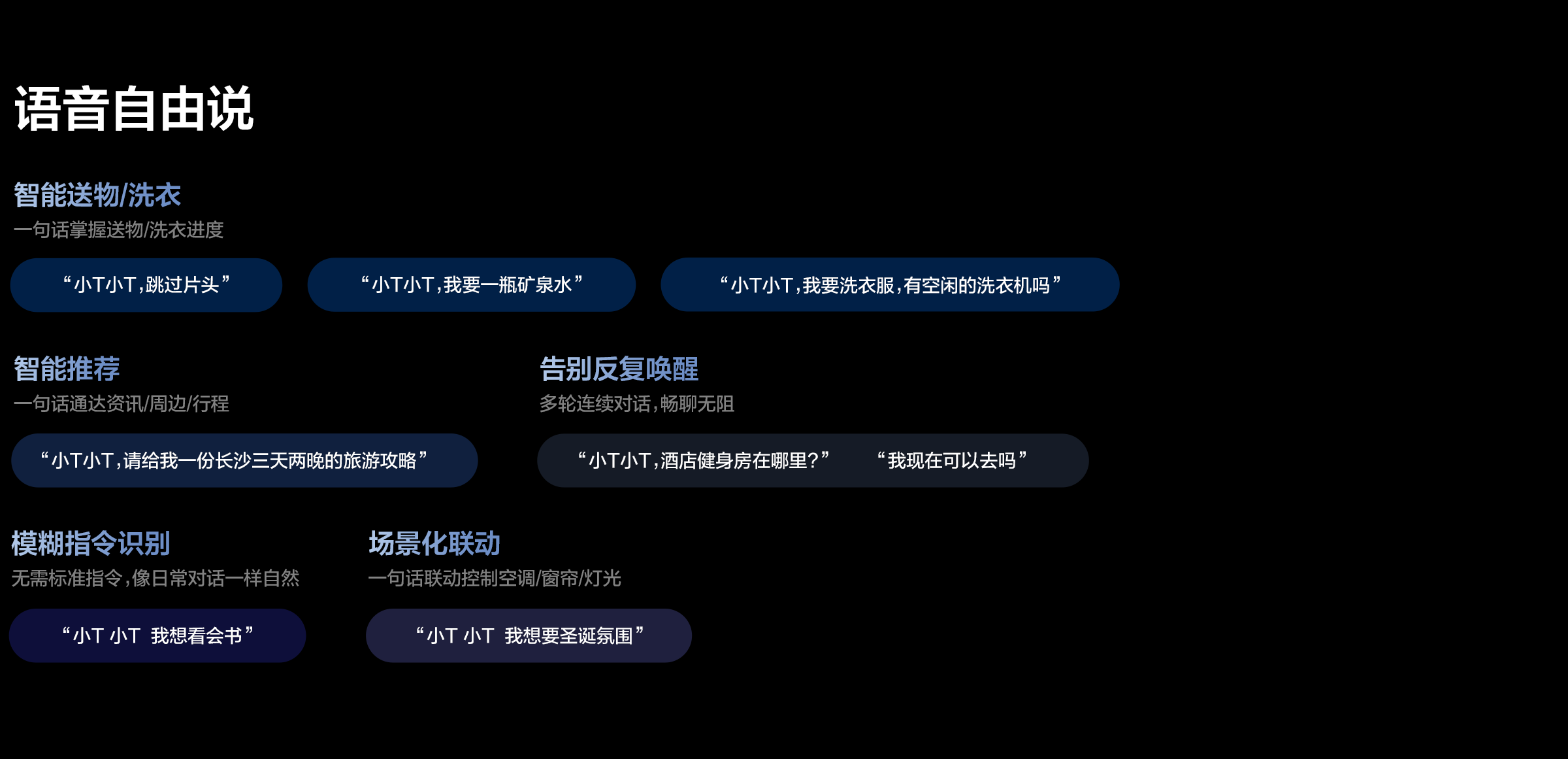 语音自由说

智能送物/洗衣
一句话掌握送物/洗衣进度

“小T小T,跳过片头”

“小T小T,我要一瓶矿泉水”

“小T小T,我要洗衣服,有空闲的洗衣机吗”

智能推荐
一句话通达资讯/周边/行程

“小T小T,请给我一份长沙三天两晚的旅游攻略”

告别反复唤醒
多轮连续对话,畅聊无阻

“小T小T,酒店健身房在哪里?” “我现在可以去吗”

模糊指令识别
无需标准指令,像日常对话一样自然

“小T 小T 我想看会书”

场景化联动
一句话联动控制空调/窗帘/灯光

“小T 小T 我想要圣诞氛围”